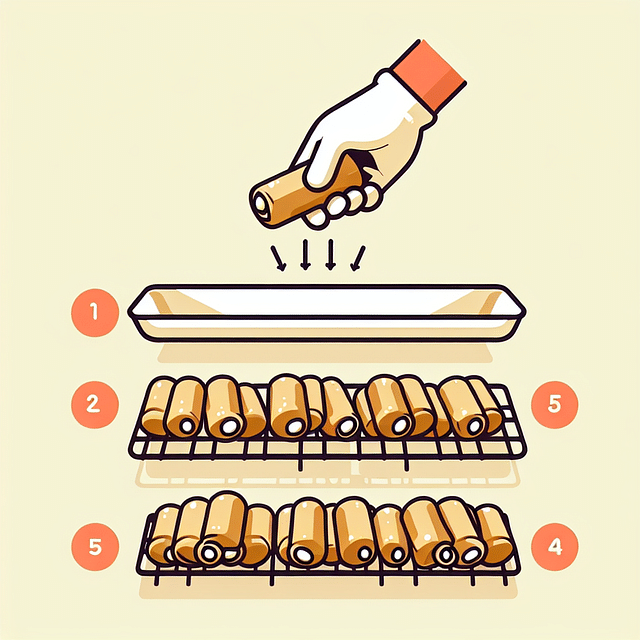 1

2

5

5

4